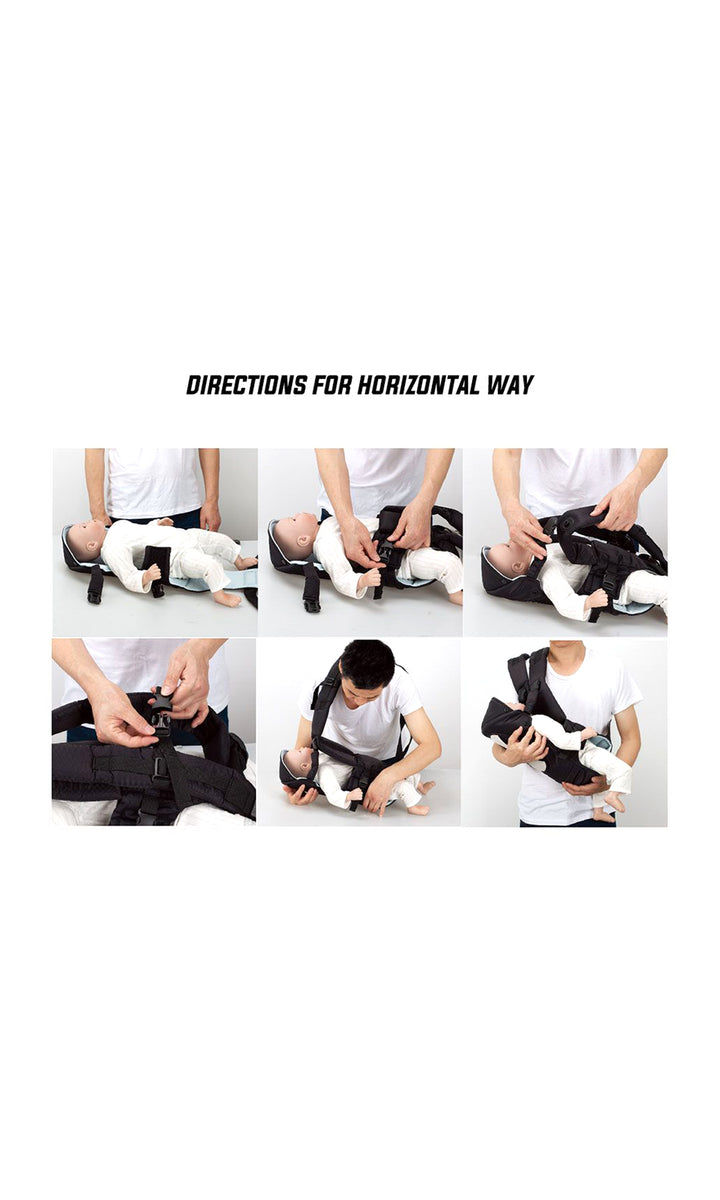 DIRECTIONS FOR HORIZONTAL WAY